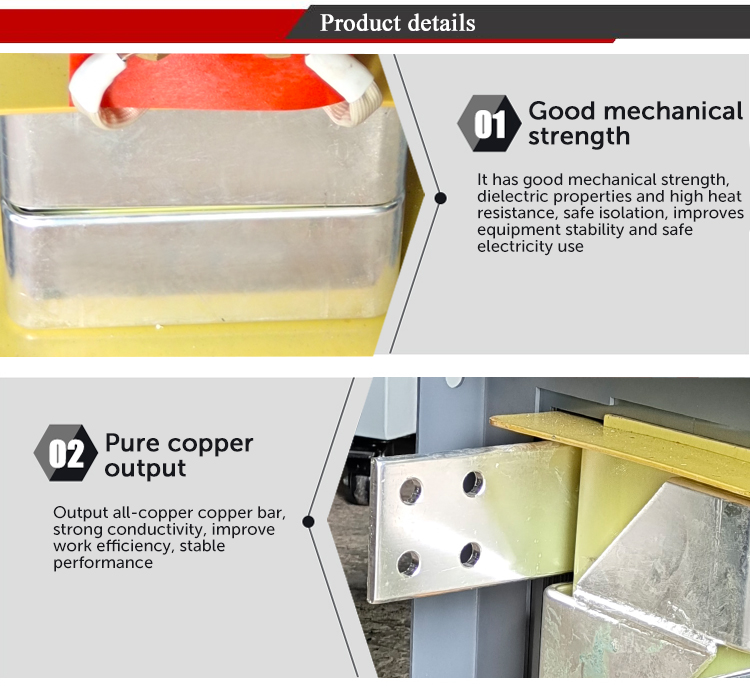 Product details

01 Good mechanical strength

It has good mechanical strength, dielectric properties and high heat resistance, safe isolation, improves equipment stability and safe electricity use

02 Pure copper output

Output all-copper copper bar, strong conductivity, improve work efficiency, stable performance